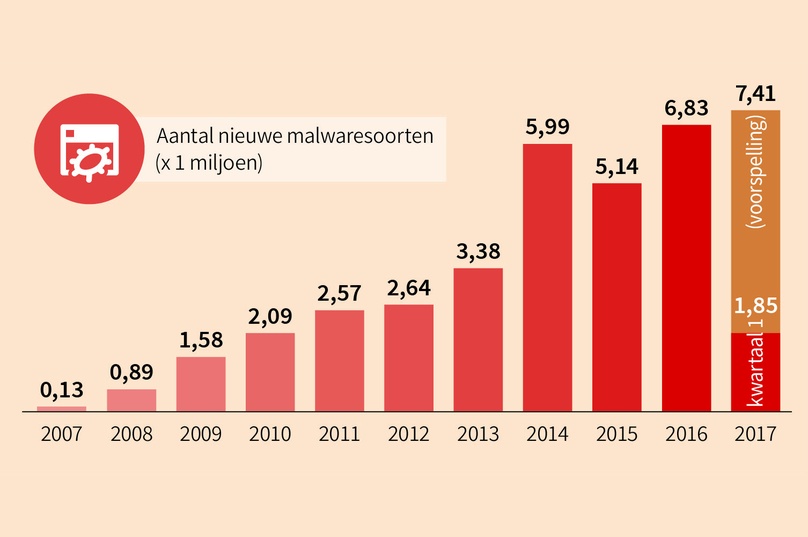 Aantal nieuwe malwaresoorten
(x 1 miljoen)

0,13
0,89
1,58
2,09
2,57
2,64
3,38
5,99
5,14
6,83
7,41
(voorspelling)
1,85
kwartaal 1

2007
2008
2009
2010
2011
2012
2013
2014
2015
2016
2017